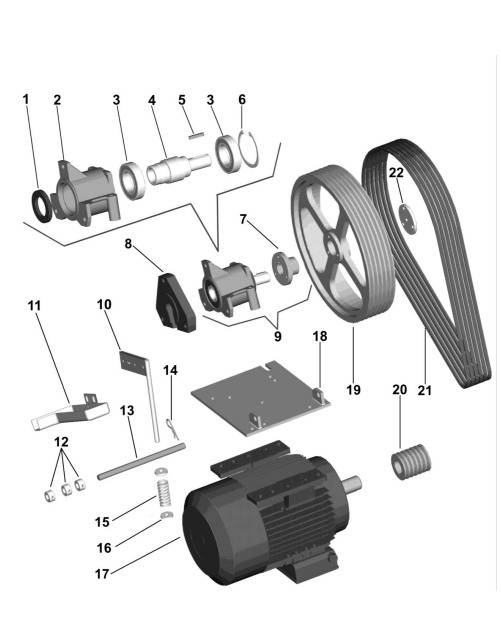 1 2 3 4 5 3 6
22
7
8
11 10
9
18
14
19 20 21
13
12
15
16
17